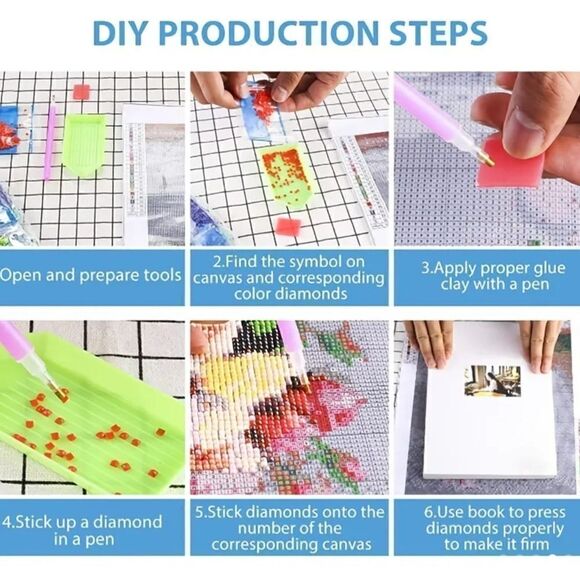 DIY PRODUCTION STEPS

Open and prepare tools

2.Find the symbol on canvas and corresponding color diamonds

3.Apply proper glue clay with a pen

4.Stick up a diamond in a pen

5.Stick diamonds onto the number of the corresponding canvas

6.Use book to press diamonds properly to make it firm